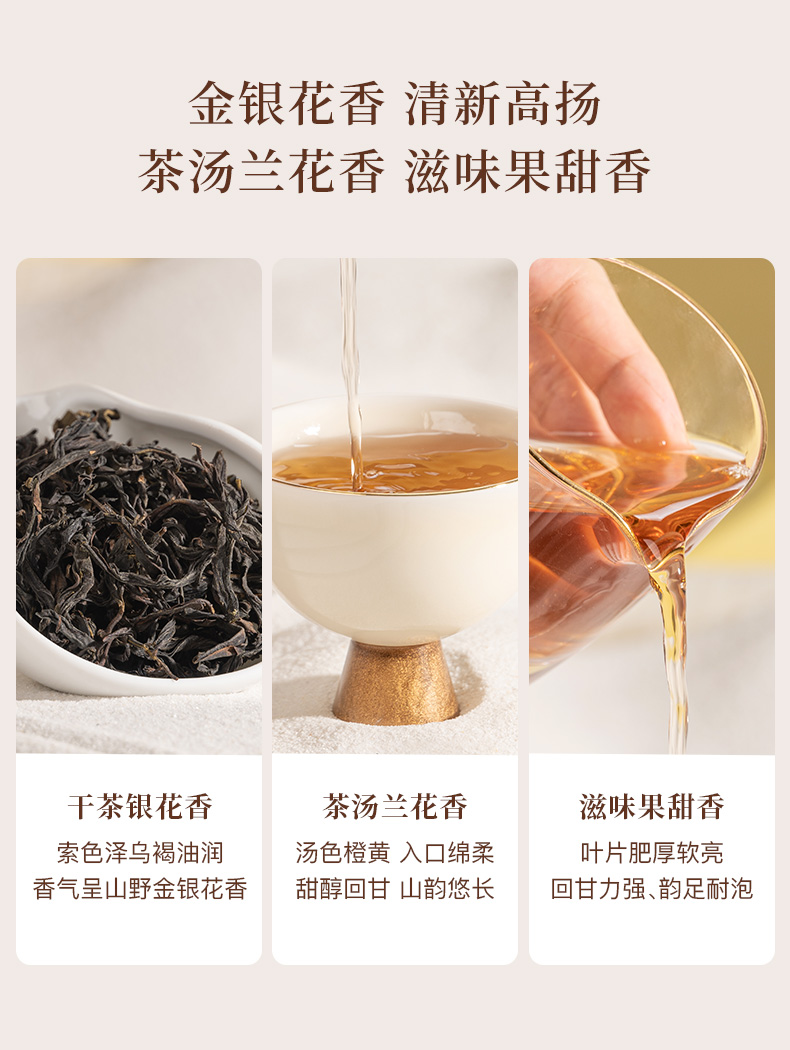 金银花香 清新高扬
茶汤兰花香 滋味果甜香

干茶银花香
索色泽乌褐油润
香气呈山野金银花香

茶汤兰花香
汤色橙黄 入口绵柔
甜醇回甘 山韵悠长

滋味果甜香
叶片肥厚软亮
回甘力强、韵足耐泡